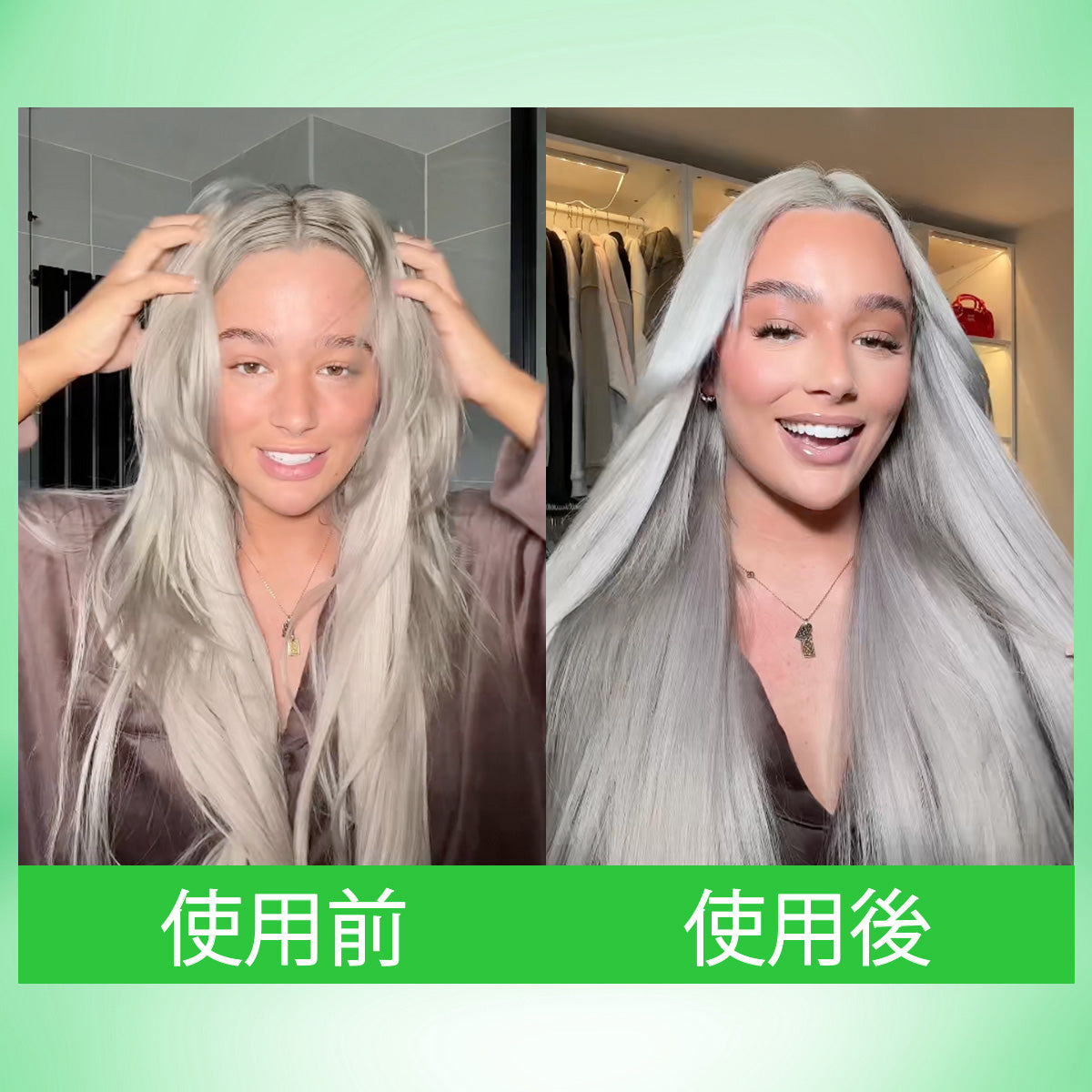 使用前

使用後